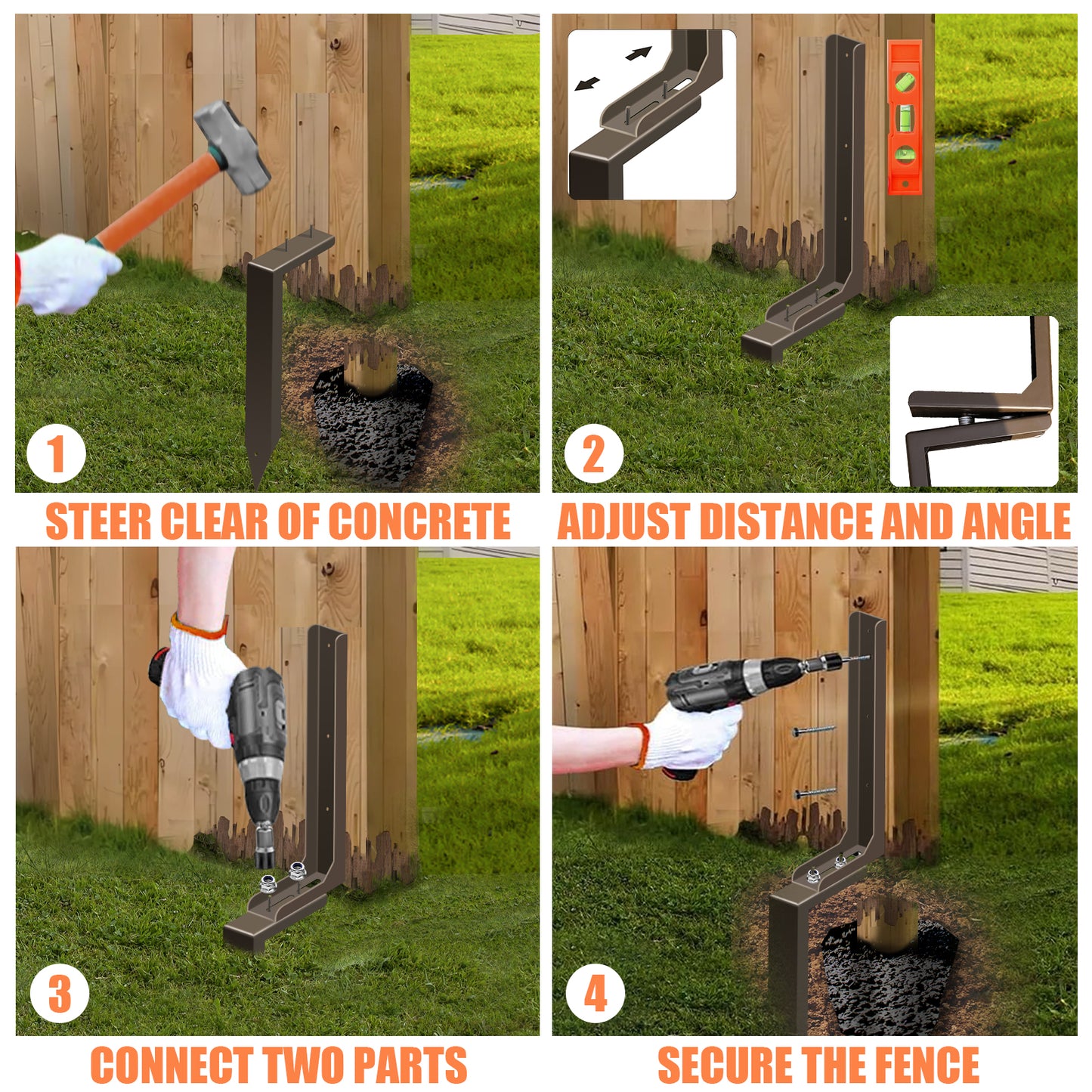 1
STEER CLEAR OF CONCRETE

2
ADJUST DISTANCE AND ANGLE

3
CONNECT TWO PARTS

4
SECURE THE FENCE